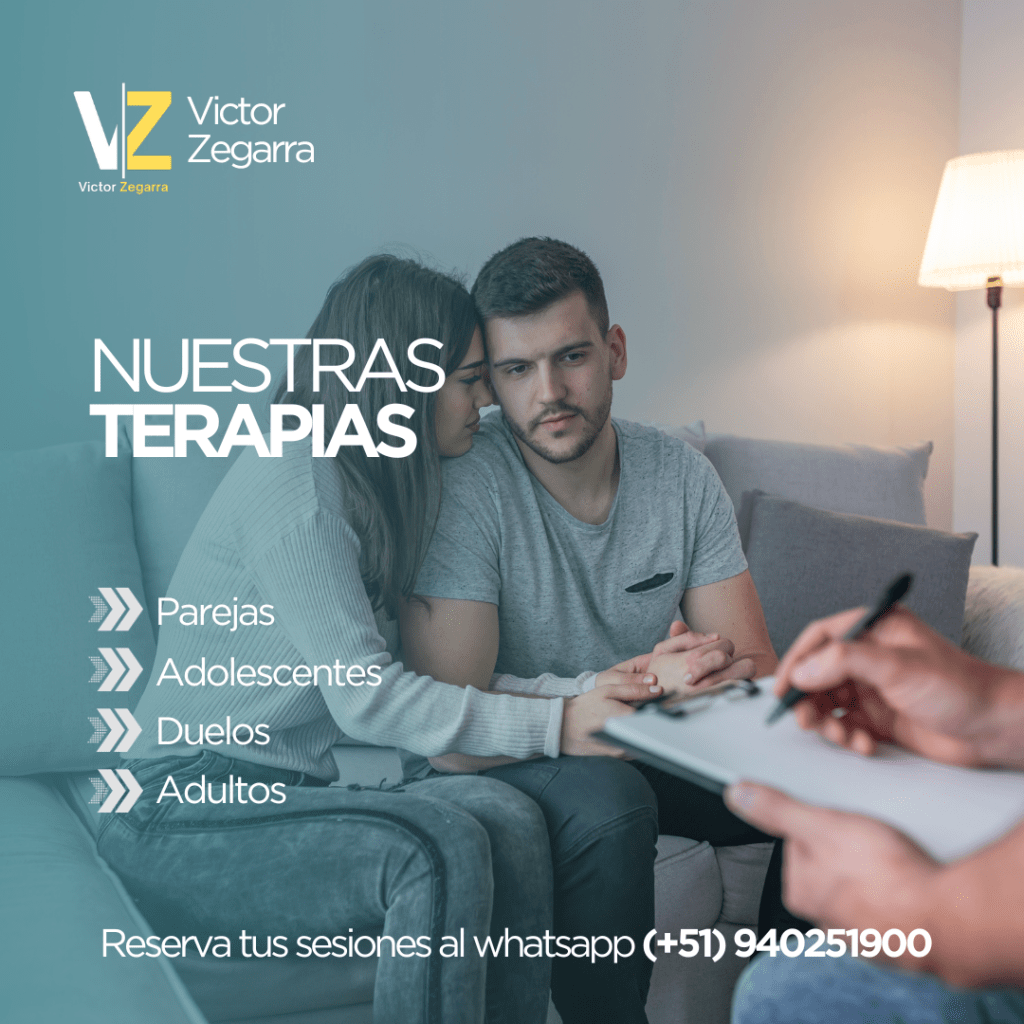 VZ Victor Zegarra
Victor Zegarra

NUESTRAS
TERAPIAS

Parejas
Adolescentes
Duelos
Adultos

Reserva tus sesiones al whatsapp (+51) 940251900